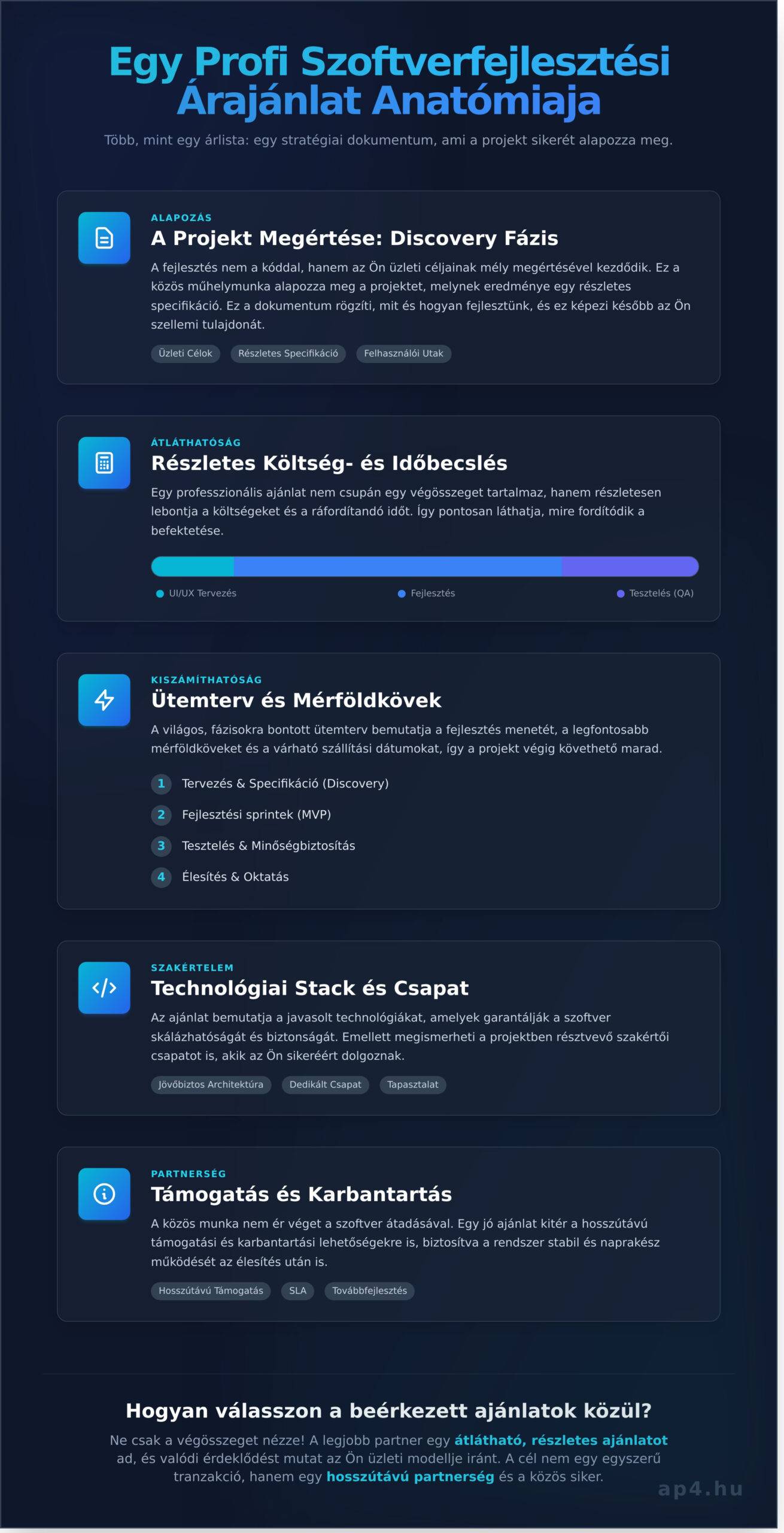 Egy Profi Szoftverfejlesztési Árajánlat Anatómiaja

Több, mint egy árlista: egy stratégiai dokumentum, ami a projekt sikerét alapozza meg.

ALAPOZÁS

A Projekt Megértése: Discovery Fázis

A fejlesztés nem a kóddal, hanem az Ön üzleti céljainak mély megértésével kezdődik. Ez a közös műhelymunka alapozza meg a projektet, melynek eredménye egy részletes specifikáció. Ez a dokumentum rögzíti, mit és hogyan fejlesztünk, és ez képezi később az Ön szellemi tulajdonát.

Üzleti Célok
Részletes Specifikáció
Felhasználói Utak

ÁTLÁTHATÓSÁG

Részletes Költség- és Időbecslés

Egy professzionális ajánlat nem csupán egy végösszeget tartalmaz, hanem részletesen lebontja a költségeket és a ráfordítandó időt. Így pontosan láthatja, mire fordítódik a befektetése.

UI/UX Tervezés
Fejlesztés
Tesztelés (QA)

KISZÁMÍTHATÓSÁG

Ütemterv és Mérföldkövek

A világos, fázisokra bontott ütemterv bemutatja a fejlesztés menetét, a legfontosabb mérföldköveket és a várható szállítási dátumokat, így a projekt végig követhető marad.

1 Tervezés & Specifikáció (Discovery)
2 Fejlesztési sprintek (MVP)
3 Tesztelés & Minőségbiztosítás
4 Élesítés & Oktatás

SZAKÉRTELEM

Technológiai Stack és Csapat

Az ajánlat bemutatja a javasolt technológiákat, amelyek garantálják a szoftver skálázhatóságát és biztonságát. Emellett megismerheti a projektben résztvevő szakértői csapatot is, akik az Ön sikeréért dolgoznak.

Jövőbiztos Architektúra
Dedikált Csapat
Tapasztalat

PARTNERSÉG

Támogatás és Karbantartás

A közös munka nem ér véget a szoftver átadásával. Egy jó ajánlat kitér a hosszútávú támogatási és karbantartási lehetőségekre is, biztosítva a rendszer stabil és naprakész működését az élesítés után is.

Hosszútávú Támogatás
SLA
Továbbfejlesztés

Hogyan válasszon a beérkezett ajánlatok közül?

Ne csak a végösszeget nézze! A legjobb partner egy átlátható, részletes ajánlatot ad, és valódi érdeklődést mutat az Ön üzleti modellje iránt. A cél nem egy egyszerű tranzakció, hanem egy hosszútávú partnerség és a közös siker.

ap4.hu